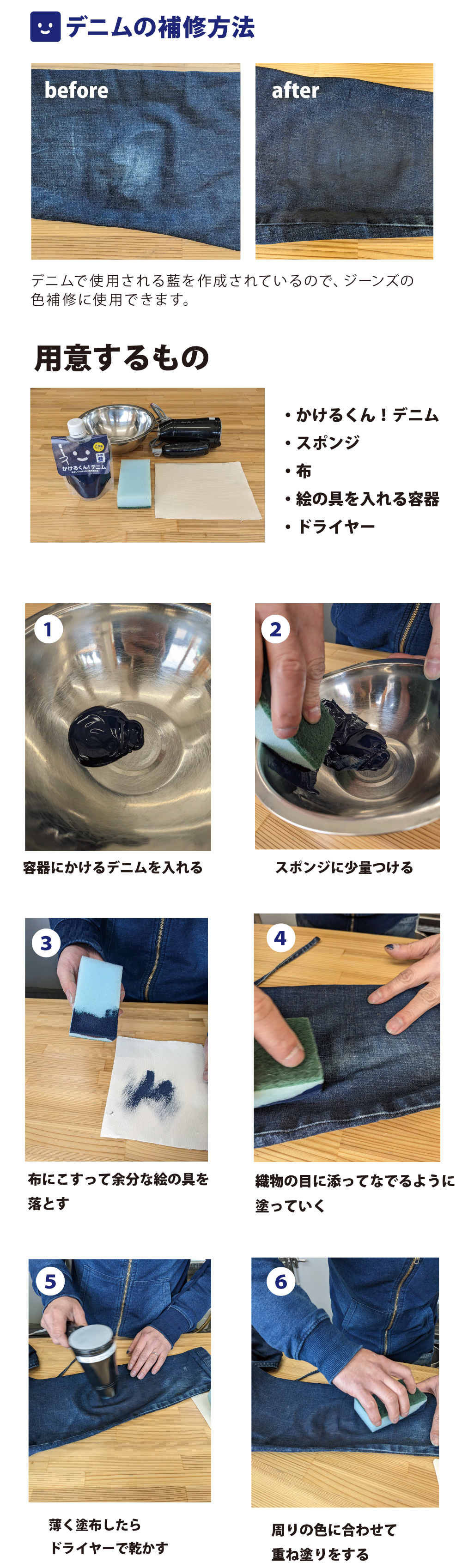 デニムの補修方法

before

after

デニムで使用される藍を作成されているので、ジーンズの色補修に使用できます。

用意するもの

かけるくん！デニム

・かけるくん！デニム
・スポンジ
・布
・絵の具を入れる容器
・ドライヤー

1

容器にかけるデニムを入れる

2

スポンジに少量つける

3

布にこすって余分な絵の具を落とす

4

織物の目に添ってなでるように塗っていく

5

薄く塗布したらドライヤーで乾かす

6

周りの色に合わせて重ね塗りをする