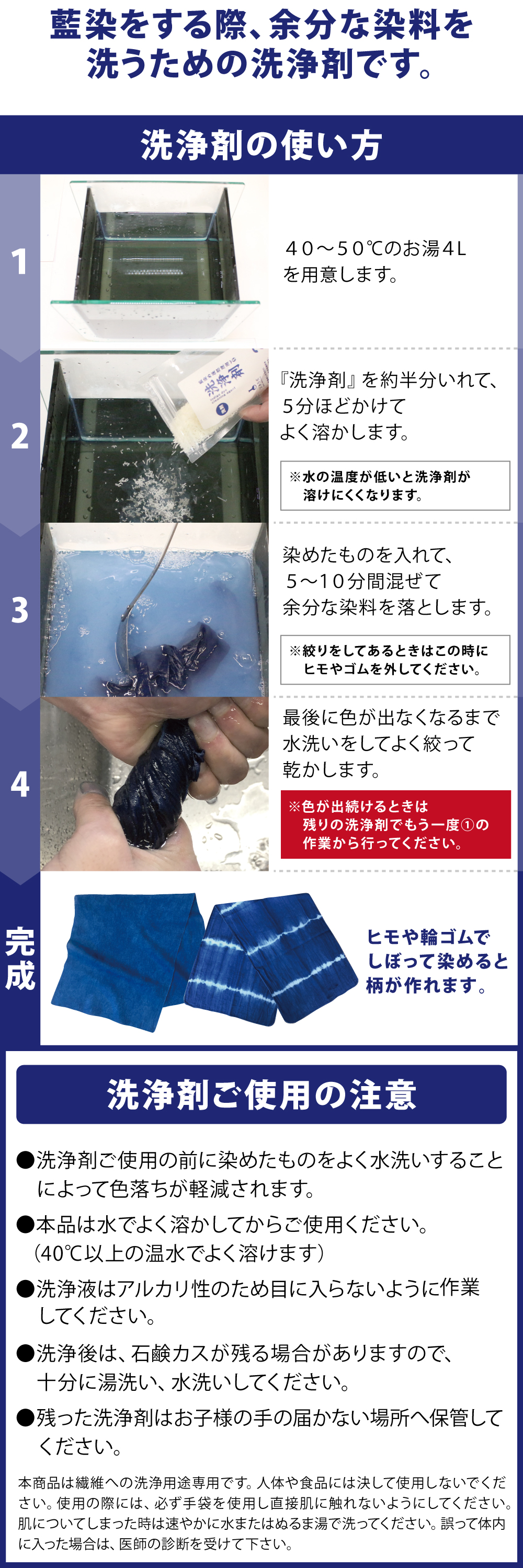 藍染をする際、余分な染料を洗うための洗浄剤です。

洗浄剤の使い方

1

４０～５０℃のお湯４L を用意します。

2

洗浄剤

『洗浄剤』を約半分いれて、５分ほどかけてよく溶かします。

※水の温度が低いと洗浄剤が溶けにくくなります。

3

染めたものを入れて、５～１０分間混ぜて余分な染料を落とします。

※絞りをしてあるときはこの時にヒモやゴムを外してください。

4

最後に色が出なくなるまで水洗いをしてよく絞って乾かします。

※色が出続けるときは残りの洗浄剤でもう一度①の作業から行ってください。

完成

ヒモや輪ゴムでしぼって染めると柄が作れます。

洗浄剤ご使用の注意

●洗浄剤ご使用の前に染めたものをよく水洗いすることによって色落ちが軽減されます。

●本品は水でよく溶かしてからご使用ください。（40℃以上の温水でよく溶けます）

●洗浄液はアルカリ性のため目に入らないように作業してください。

●洗浄後は、石鹸カスが残る場合がありますので、十分に湯洗い、水洗いしてください。

●残った洗浄剤はお子様の手の届かない場所へ保管してください。

本商品は繊維への洗浄用途専用です。人体や食品には決して使用しないでください。使用の際には、必ず手袋を使用し直接肌に触れないようにしてください。肌についてしまった時は速やかに水またはぬるま湯で洗ってください。誤って体内に入った場合は、医師の診断を受けて下さい。